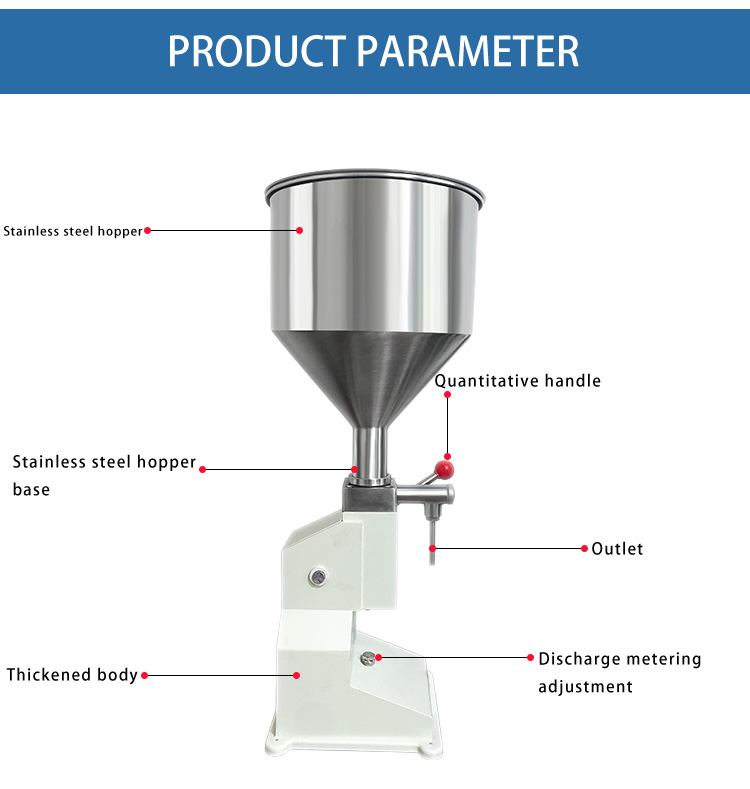 PRODUCT PARAMETER

Stainless steel hopper

Quantitative handle

Stainless steel hopper base

Outlet

Thickened body

Discharge metering adjustment